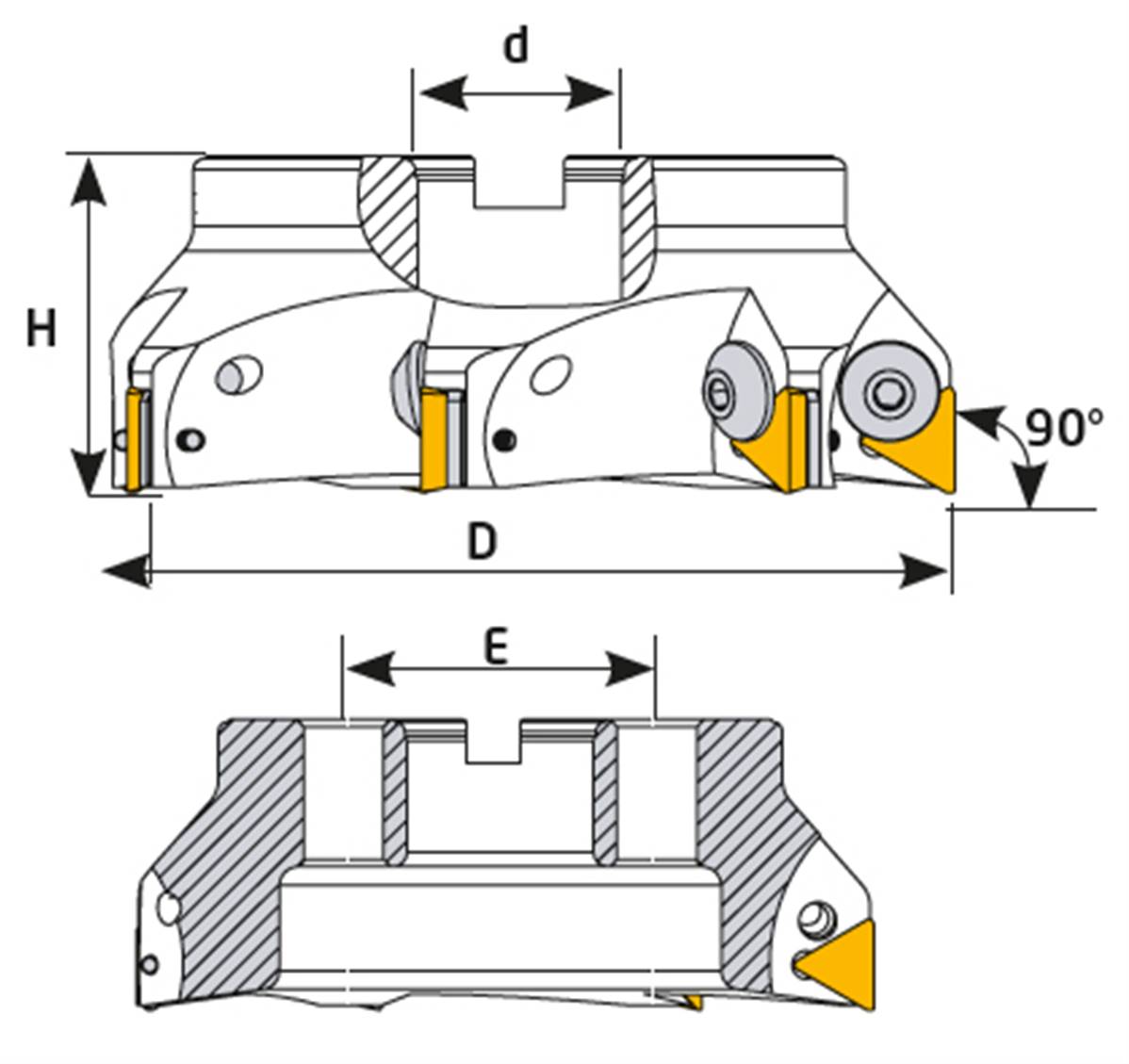 d
H
90°
D
E