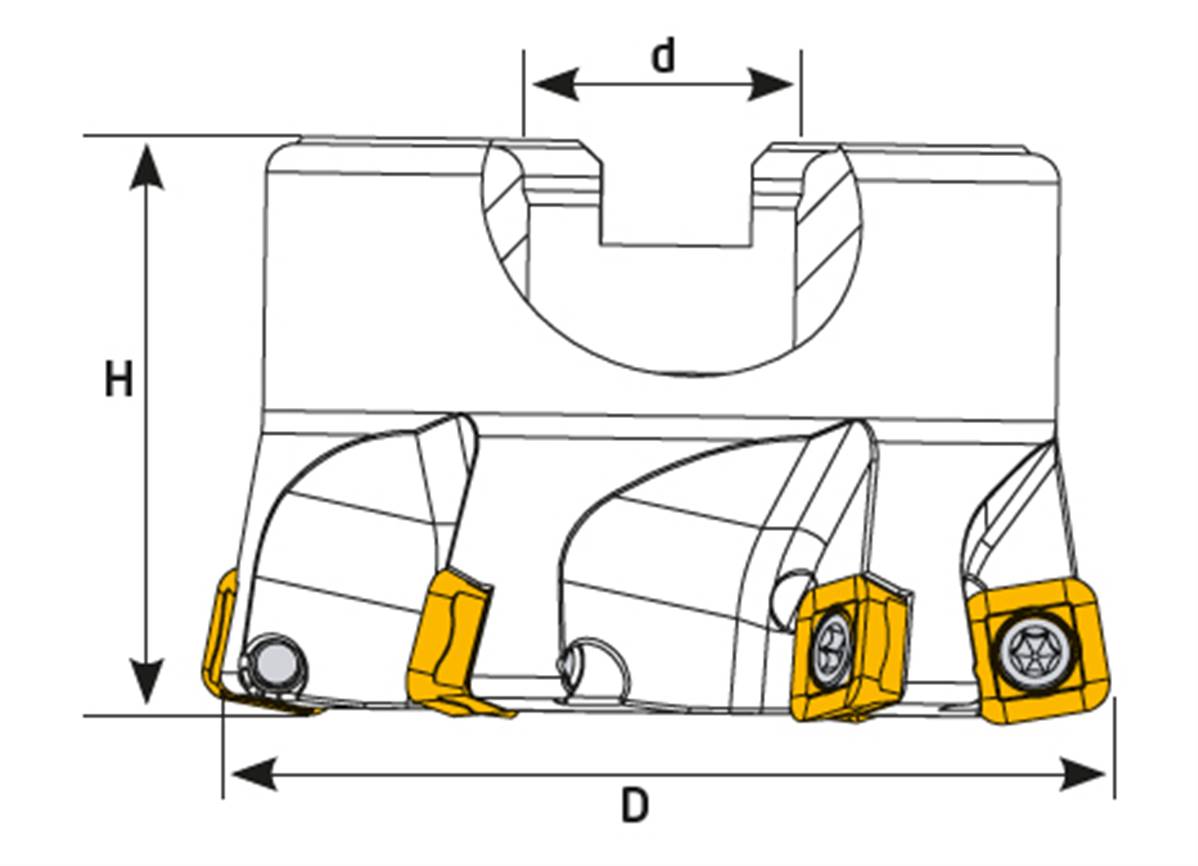 d
H
D