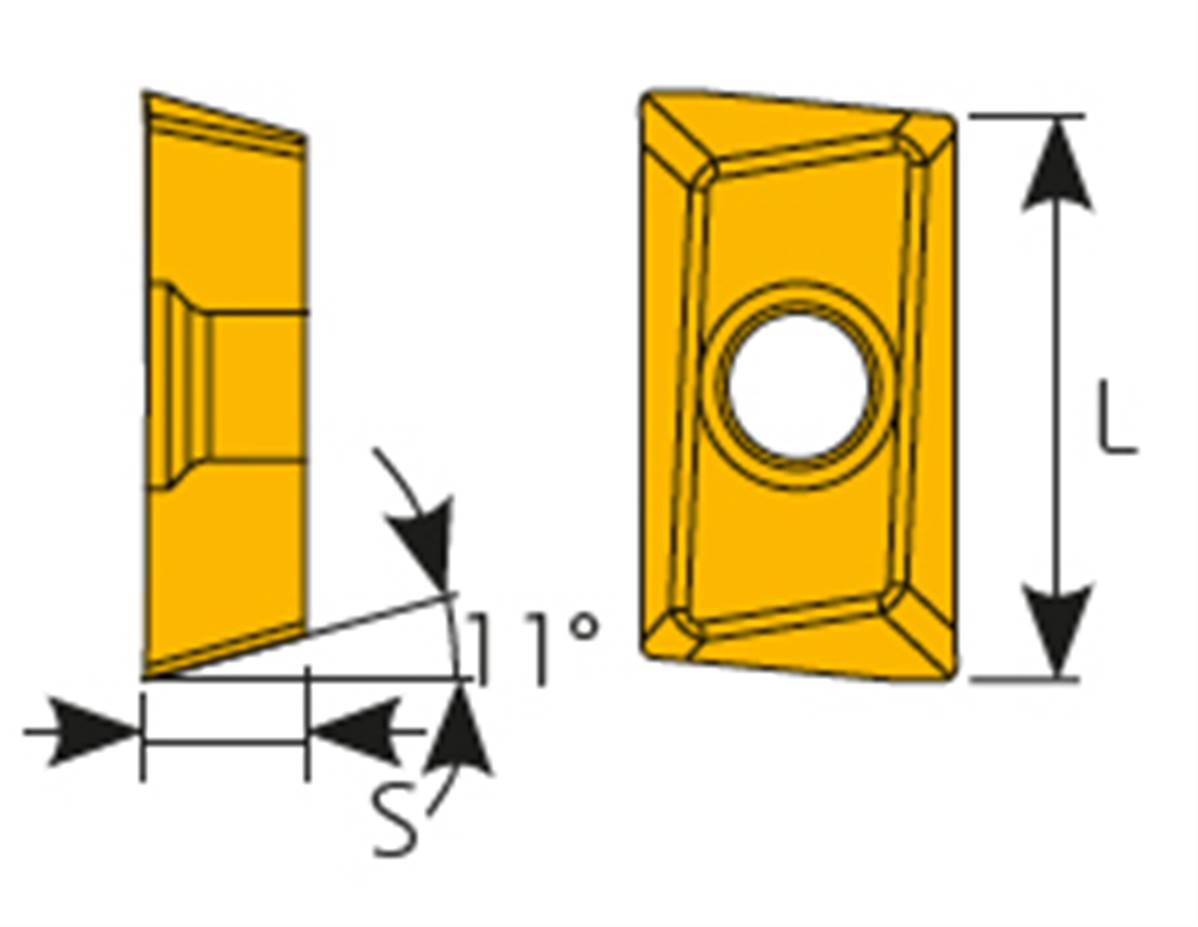 11°
S
L